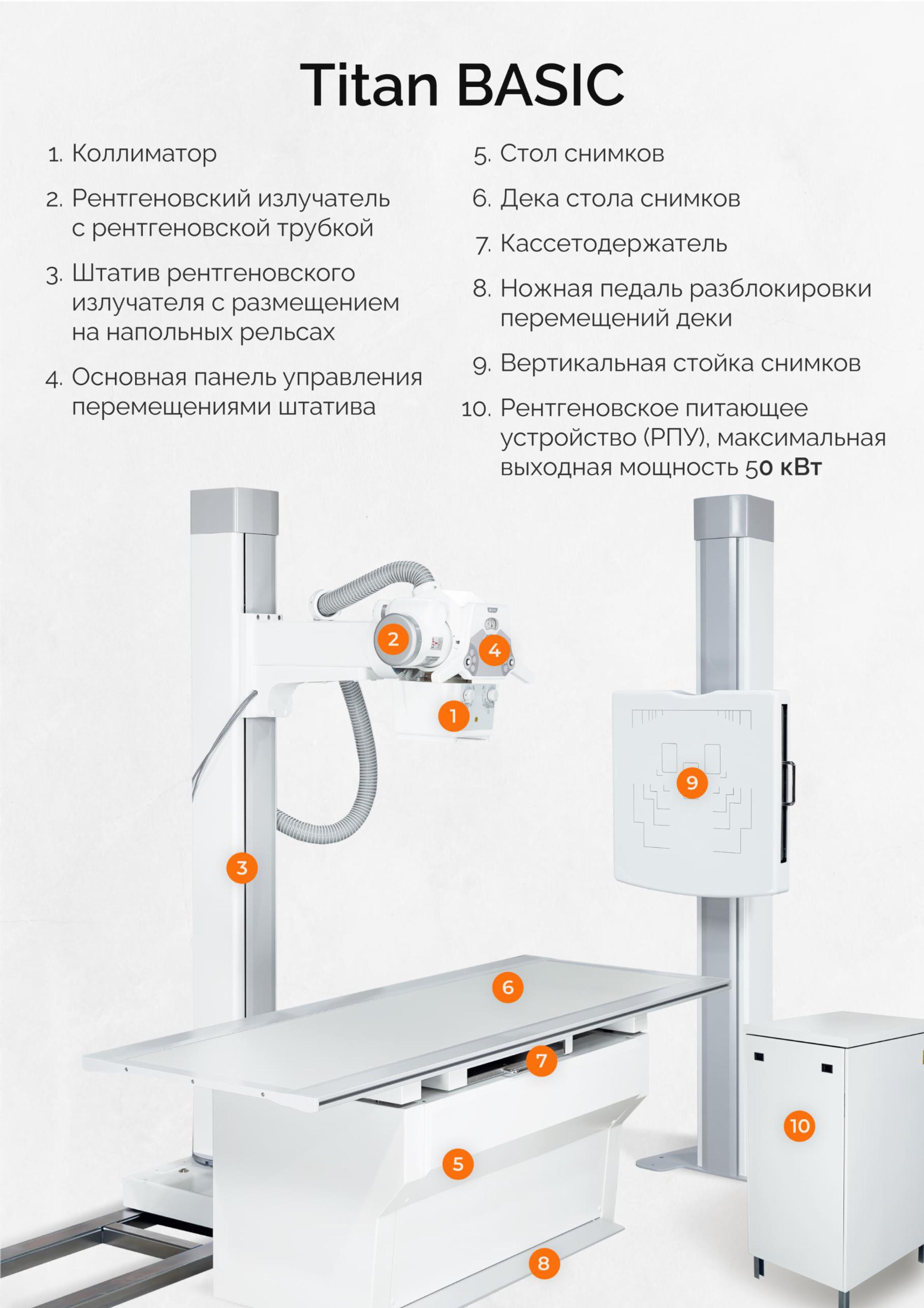 Titan BASIC

1. Коллиматор

2. Рентгеновский излучатель с рентгеновской трубкой

3. Штатив рентгеновского излучателя с размещением на напольных рельсах

4. Основная панель управления перемещениями штатива

5. Стол снимков

6. Дека стола снимков

7. Кассетодержатель

8. Ножная педаль разблокировки перемещений деки

9. Вертикальная стойка снимков

10. Рентгеновское питающее устройство (РПУ), максимальная выходная мощность 50 кВт

2
4
1
9
3
6
7
10
5
8